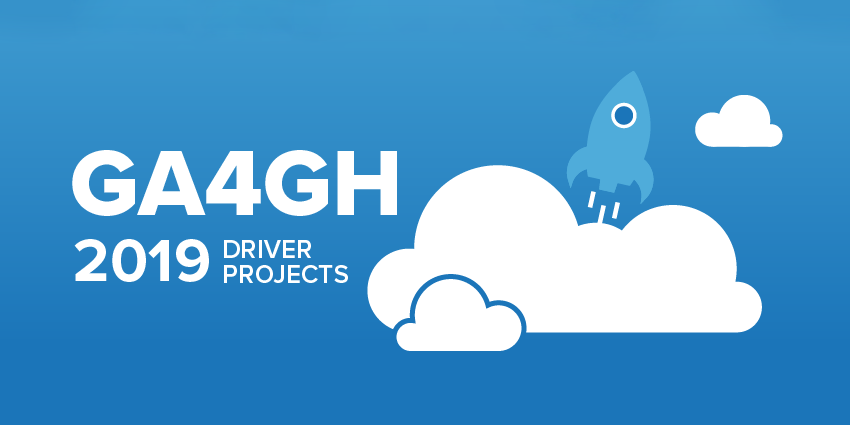 GA4GH
2019 DRIVER PROJECTS